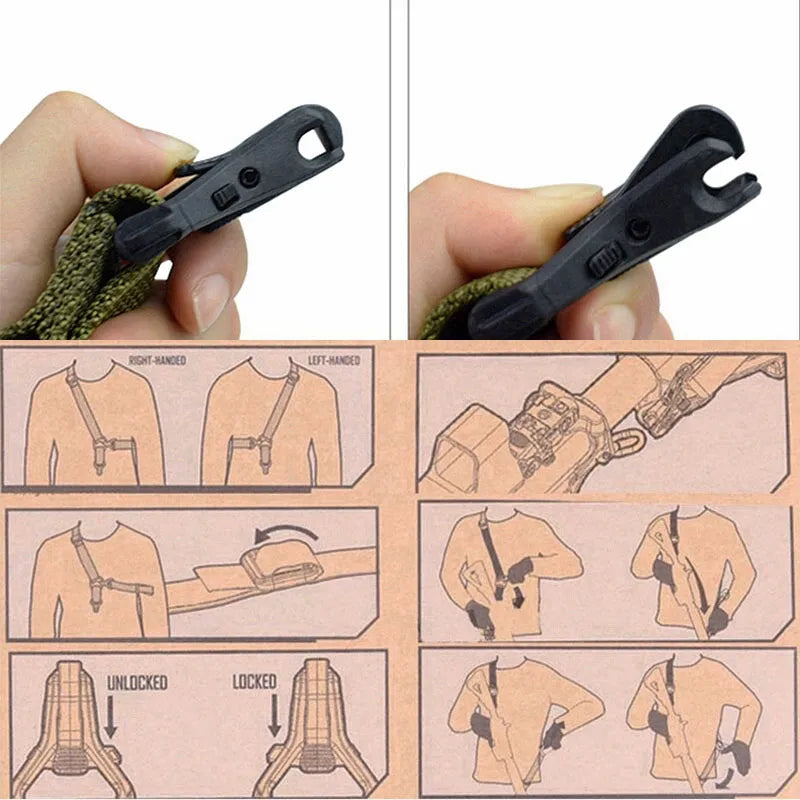 RIGHT-HANDED

LEFT-HANDED

UNLOCKED

LOCKED